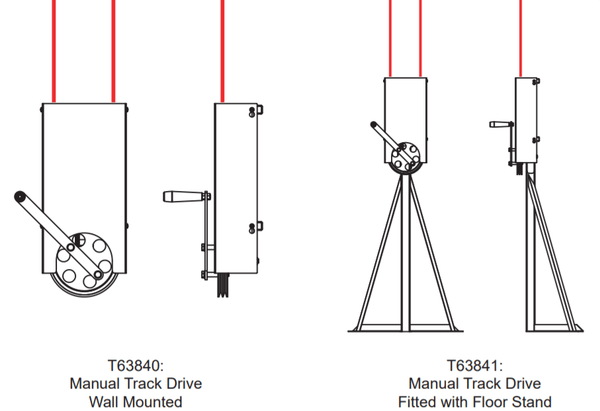 T63840:
Manual Track Drive
Wall Mounted

T63841:
Manual Track Drive
Fitted with Floor Stand