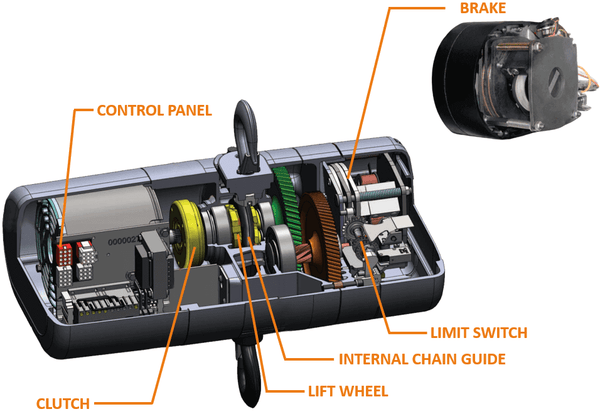 BRAKE

CONTROL PANEL

000002

LIMIT SWITCH

INTERNAL CHAIN GUIDE

LIFT WHEEL

CLUTCH